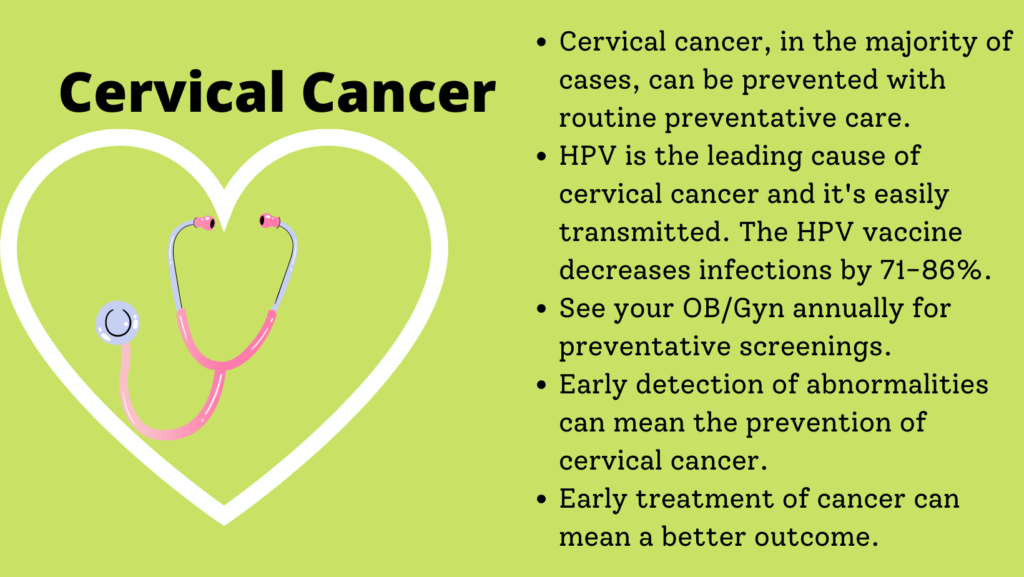 Cervical Cancer

- Cervical cancer, in the majority of cases, can be prevented with routine preventative care.
- HPV is the leading cause of cervical cancer and it's easily transmitted. The HPV vaccine decreases infections by 71-86%.
- See your OB/Gyn annually for preventative screenings.
- Early detection of abnormalities can mean the prevention of cervical cancer.
- Early treatment of cancer can mean a better outcome.