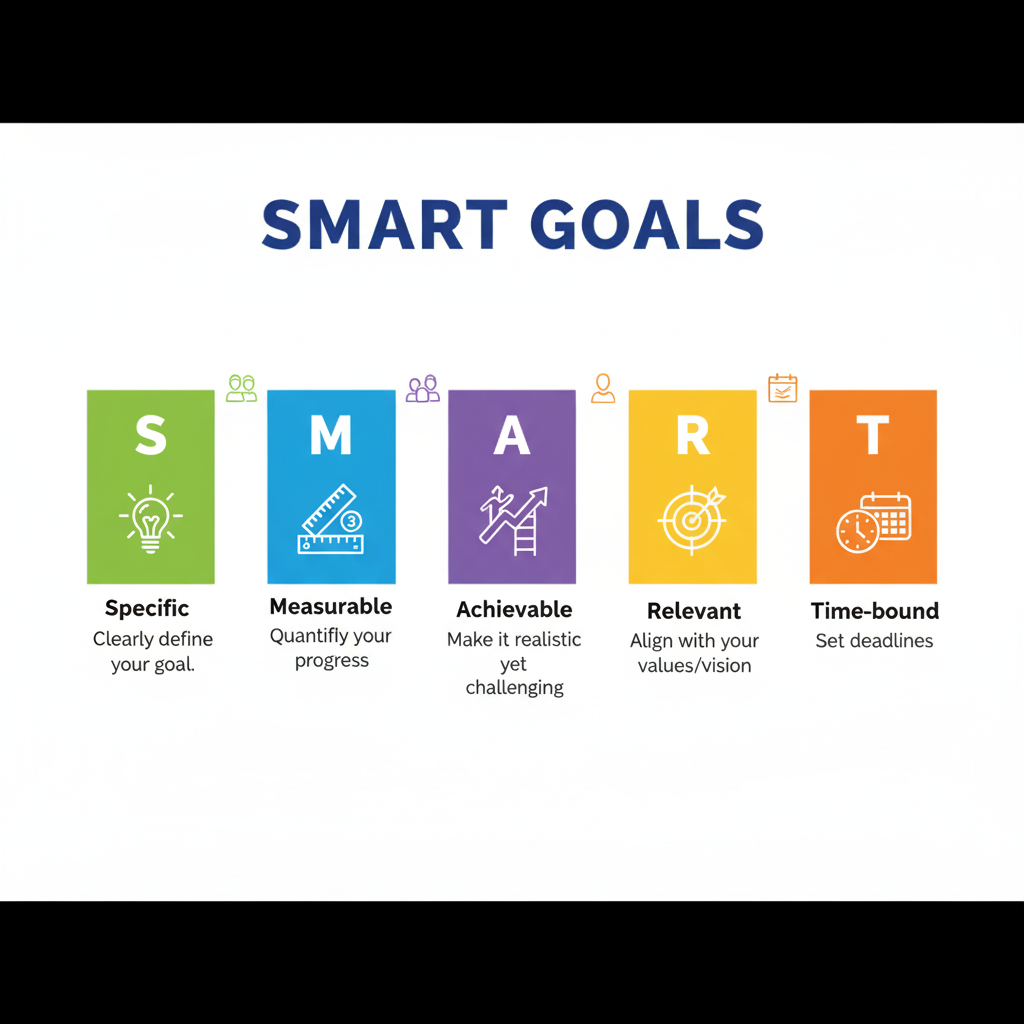 SMART GOALS

S

Specific
Clearly define your goal.

M

3

Measurable
Quantifly your progress

A

Achievable
Make it realistic yet challenging

R

Relevant
Align with your values/vision

T

Time-bound
Set deadlines